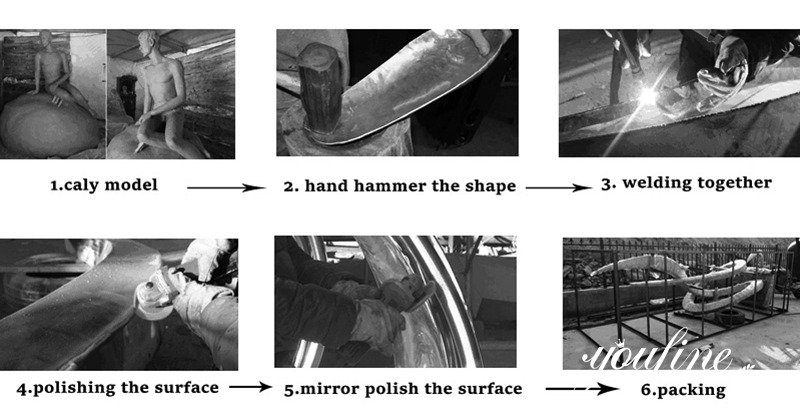 1.caly model

2. hand hammer the shape

3. welding together

4.polishing the surface

5.mirror polish the surface

6.packing

youfine