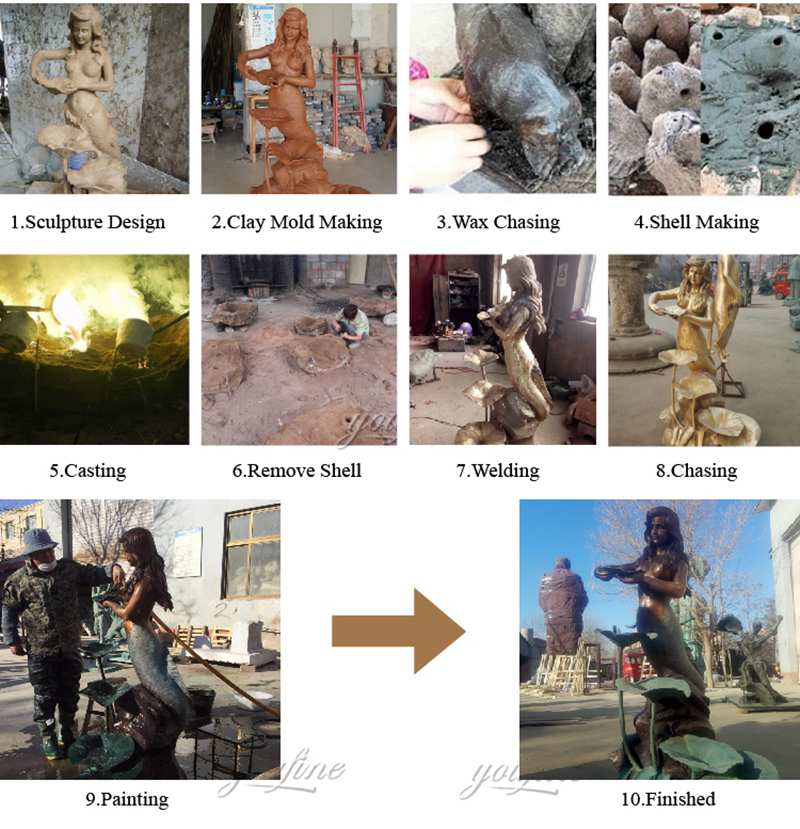 1.Sculpture Design
2.Clay Mold Making
3.Wax Chasing
4.Shell Making
5.Casting
6.Remove Shell
7.Welding
8.Chasing
9.Painting
10.Finished
YouFine
YouFine